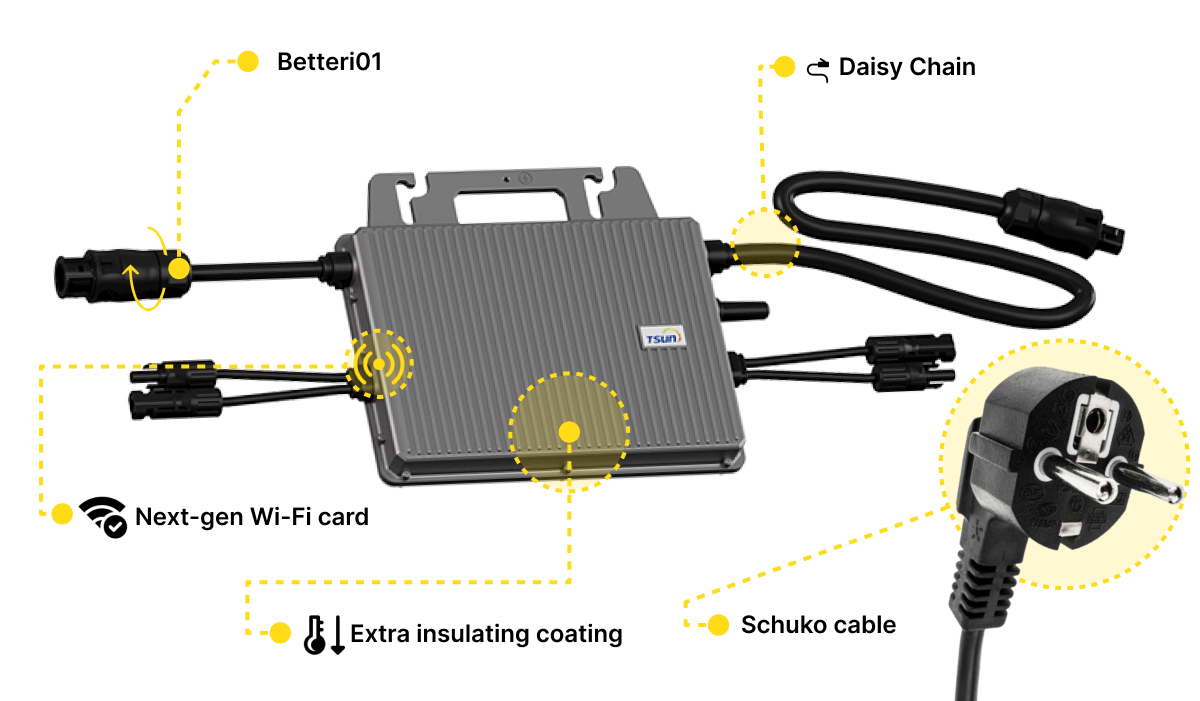 Betteri01

Daisy Chain

TSUN

Next-gen Wi-Fi card

Extra insulating coating

Schuko cable