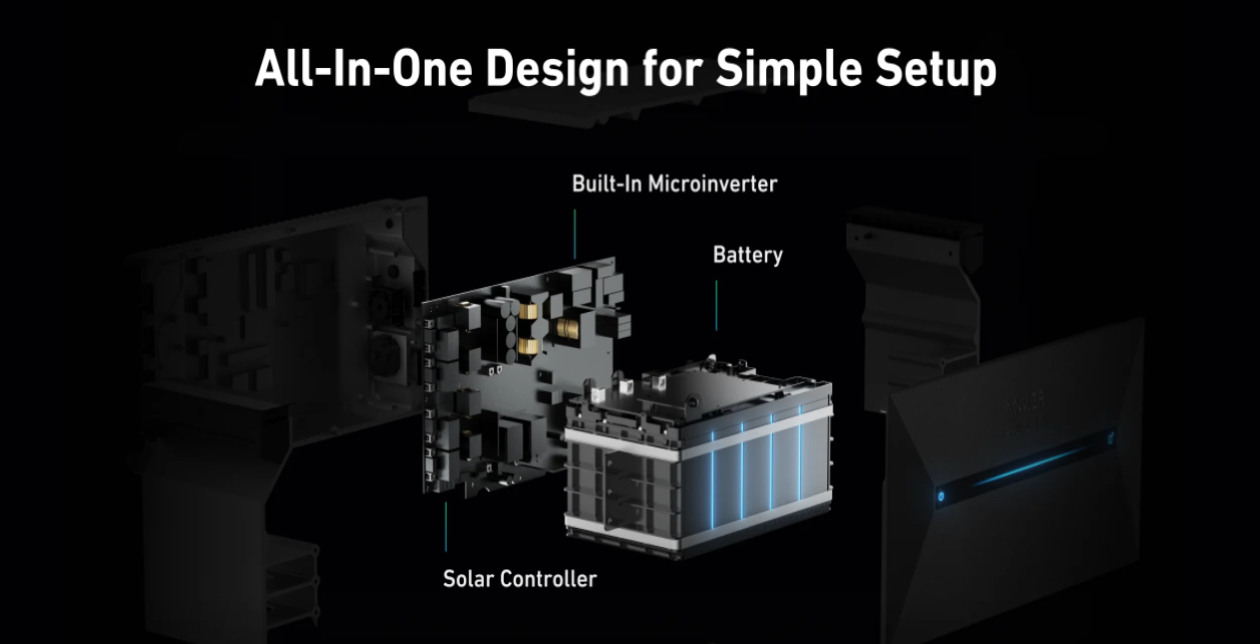 All-In-One Design for Simple Setup

Built-In Microinverter

Battery

Solar Controller